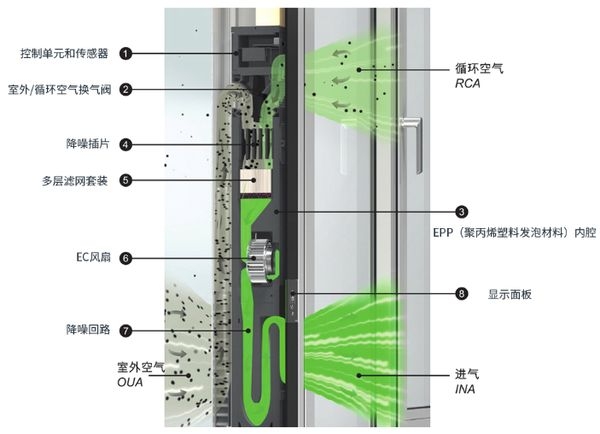 控制单元和传感器 1

室外/循环空气换气阀 2

降噪插片 4

多层滤网套装 5

EC风扇 6

降噪回路 7

室外空气
OUA

循环空气
RCA

3
EPP（聚丙烯塑料发泡材料）内腔

8 显示面板

进气
INA