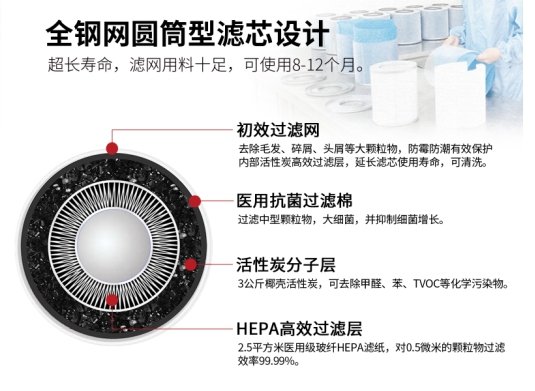 全钢网圆筒型滤芯设计

超长寿命，滤网用料十足，可使用8-12个月。

初效过滤网

去除毛发、碎屑、头屑等大颗粒物，防霉防潮有效保护内部活性炭高效过滤层，延长滤芯使用寿命，可清洗。

医用抗菌过滤棉

过滤中型颗粒物，大细菌，并抑制细菌增长。

活性炭分子层

3公斤椰壳活性炭，可去除甲醛、苯、TVOC等化学污染物。

HEPA高效过滤层

2.5平方米医用级玻纤HEPA滤纸，对0.5微米的颗粒物过滤效率99.99%。