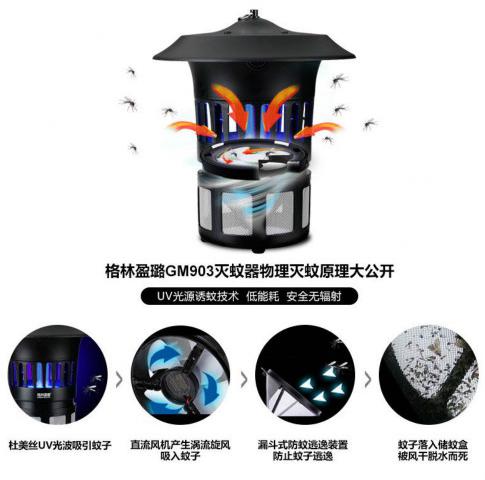 格林盈璐GM903灭蚊器物理灭蚊原理大公开

UV光源诱蚊技术 低能耗 安全无辐射

杜美丝UV光波吸引蚊子

直流风机产生涡流旋风吸入蚊子

漏斗式防蚊逃逸装置防止蚊子逃逸

蚊子落入储蚊盒被风干脱水而死