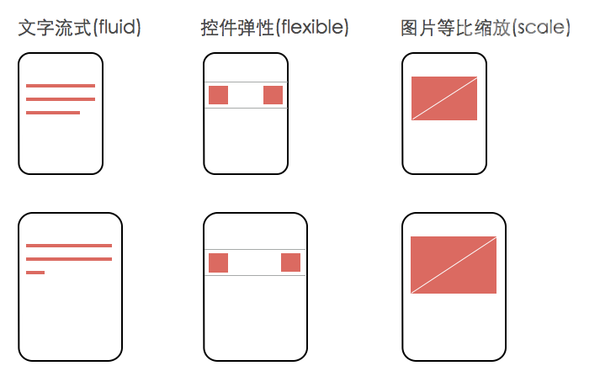 文字流式(fluid)

控件弹性(flexible)

图片等比缩放(scale)